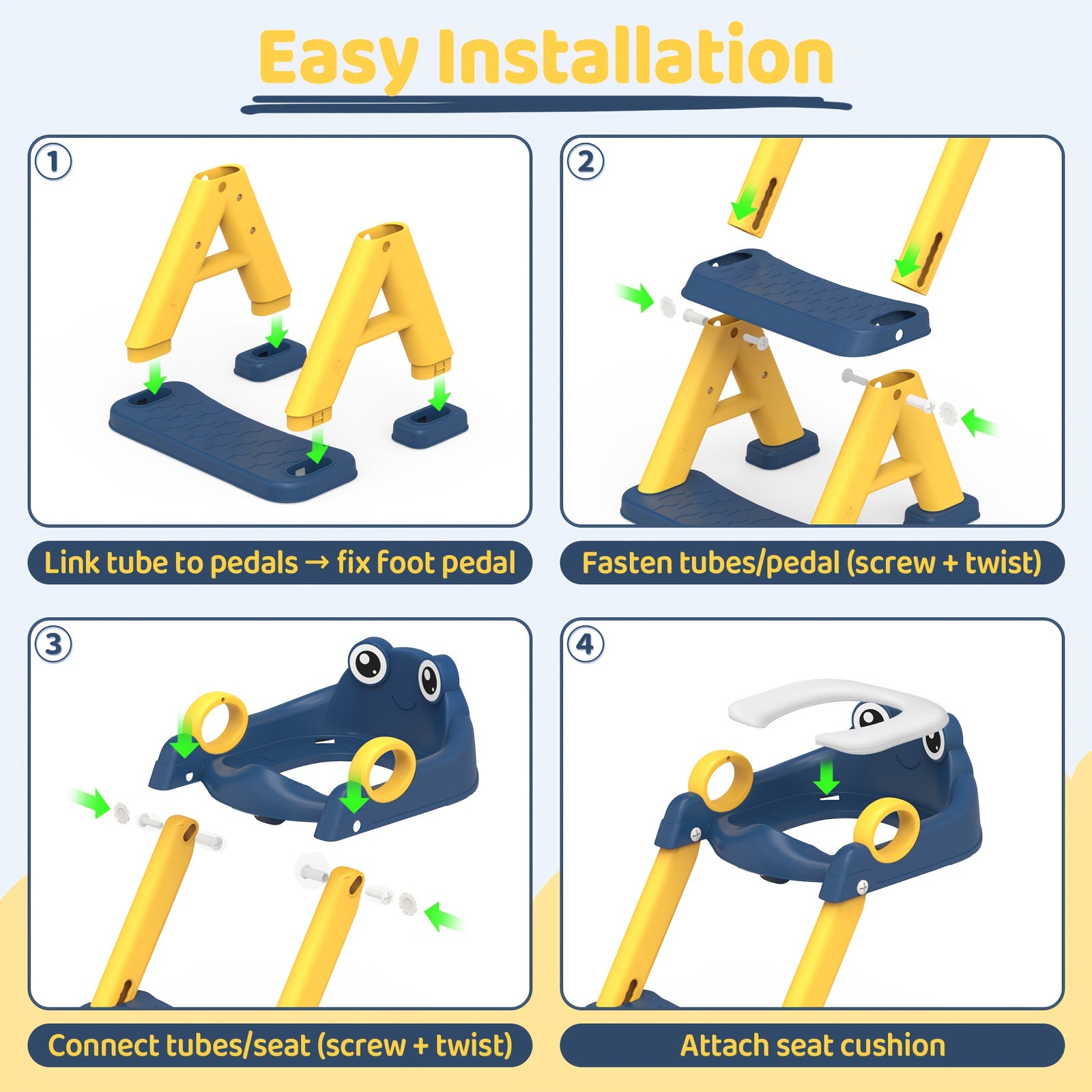 Easy Installation

1

Link tube to pedals → fix foot pedal

2

Fasten tubes/pedal (screw + twist)

3

Connect tubes/seat (screw + twist)

4

Attach seat cushion